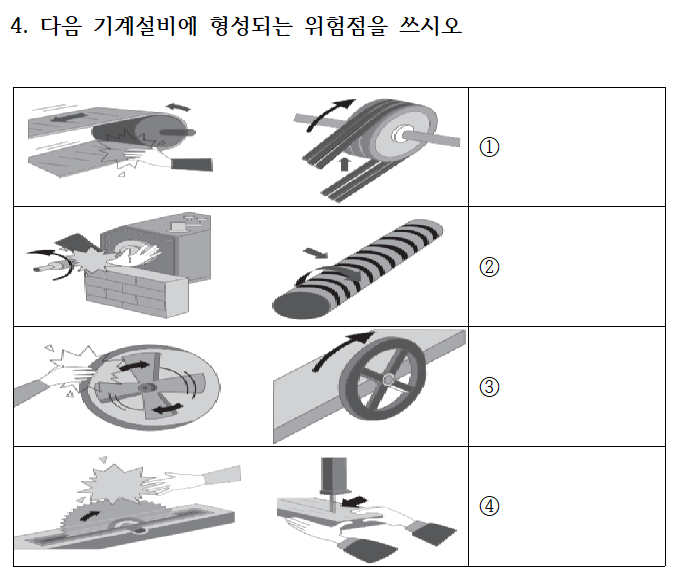 4. 다음 기계설비에 형성되는 위험점을 쓰시오

| | |
|---|---|
| | ① |
| | ② |
| | ③ |
| | ④ |